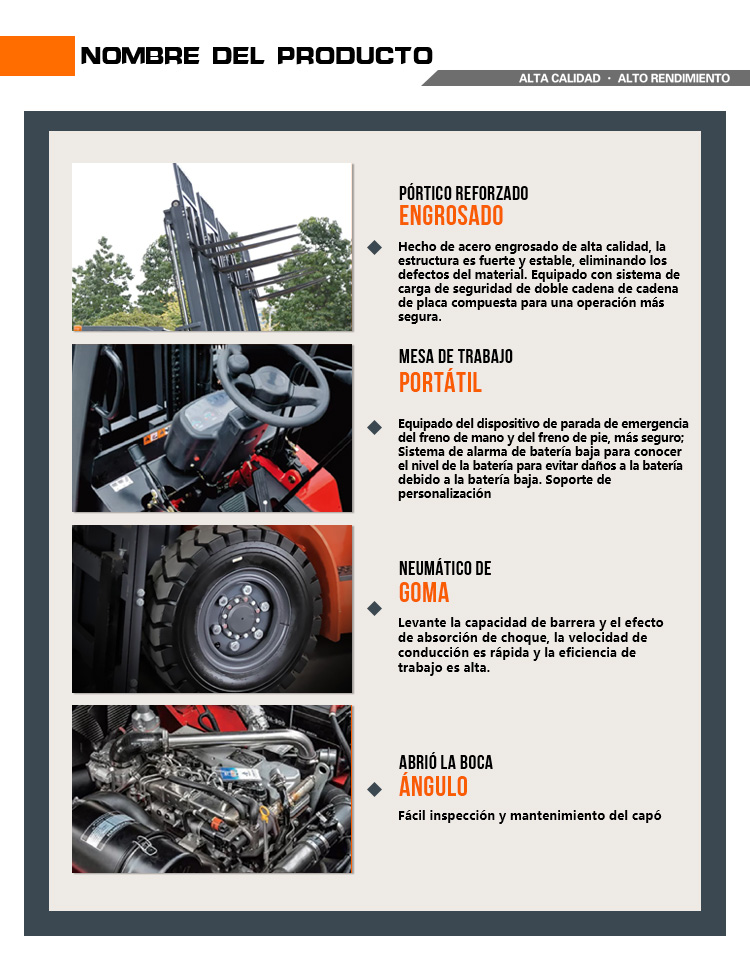 NOMBRE DEL PRODUCTO

ALTA CALIDAD · ALTO RENDIMIENTO

PÓRTICO REFORZADO
ENGROSADO

Hecho de acero engrosado de alta calidad, la estructura es fuerte y estable, eliminando los defectos del material. Equipado con sistema de carga de seguridad de doble cadena de cadena de placa compuesta para una operación más segura.

MESA DE TRABAJO
PORTÁTIL

Equipado del dispositivo de parada de emergencia del freno de mano y del freno de pie, más seguro; Sistema de alarma de batería baja para conocer el nivel de la batería para evitar daños a la batería debido a la batería baja. Soporte de personalización

NEUMÁTICO DE
GOMA

Levante la capacidad de barrera y el efecto de absorción de choque, la velocidad de conducción es rápida y la eficiencia de trabajo es alta.

ABRIÓ LA BOCA
ÁNGULO

Fácil inspección y mantenimiento del capó